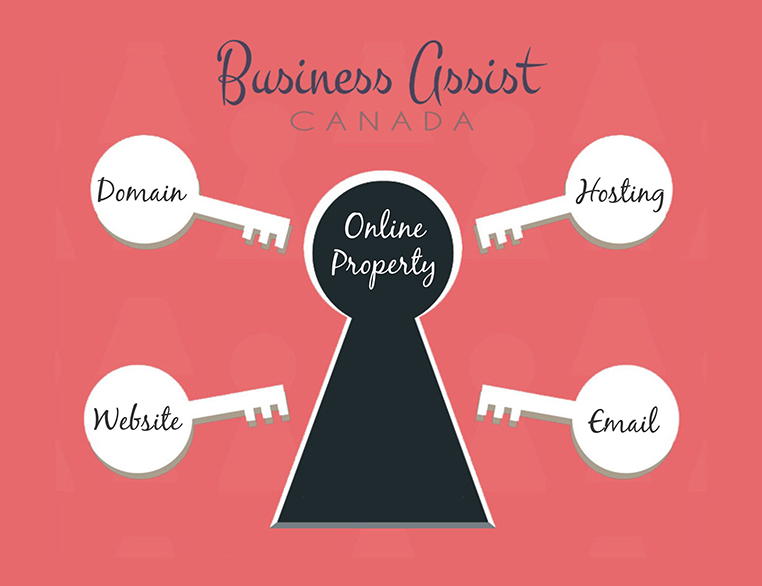 Business Assist
CANADA

Domain

Hosting

Online Property

Website

Email